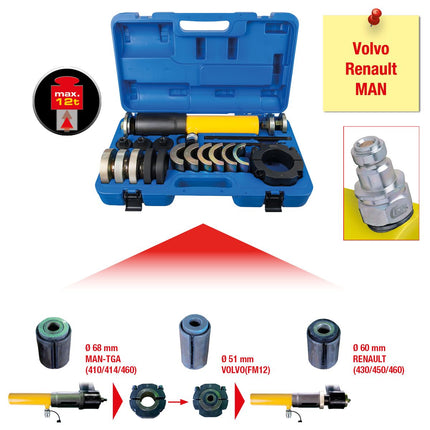 max. 12t

Volvo
Renault
MAN

Ø 68 mm
MAN-TGA
(410/414/460)

Ø 51 mm
VOLVO(FM12)

Ø 60 mm
RENAULT
(430/450/460)