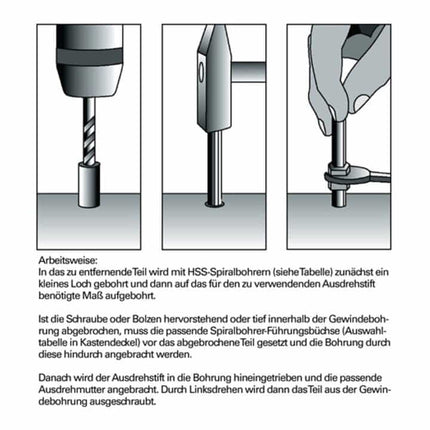 Arbeitsweise:
In das zu entfernende Teil wird mit HSS-Spiralbohrern (siehe Tabelle) zunächst ein kleines Loch gebohrt und dann auf das für den zu verwendenden Ausdrehstift benötigte Maß aufgebohrt.

Ist die Schraube oder Bolzen hervorstehend oder tief innerhalb der Gewindebohrung abgebrochen, muss die passende Spiralbohrer-Führungsbüchse (Auswahltabelle in Kastendeckel) vor das abgebrochene Teil gesetzt und die Bohrung durch diese hindurch angebracht werden.

Danach wird der Ausdrehstift in die Bohrung hineingetrieben und die passende Ausdrehmutter angebracht. Durch Linksdrehen wird dann das Teil aus der Gewindebohrung ausgeschraubt.